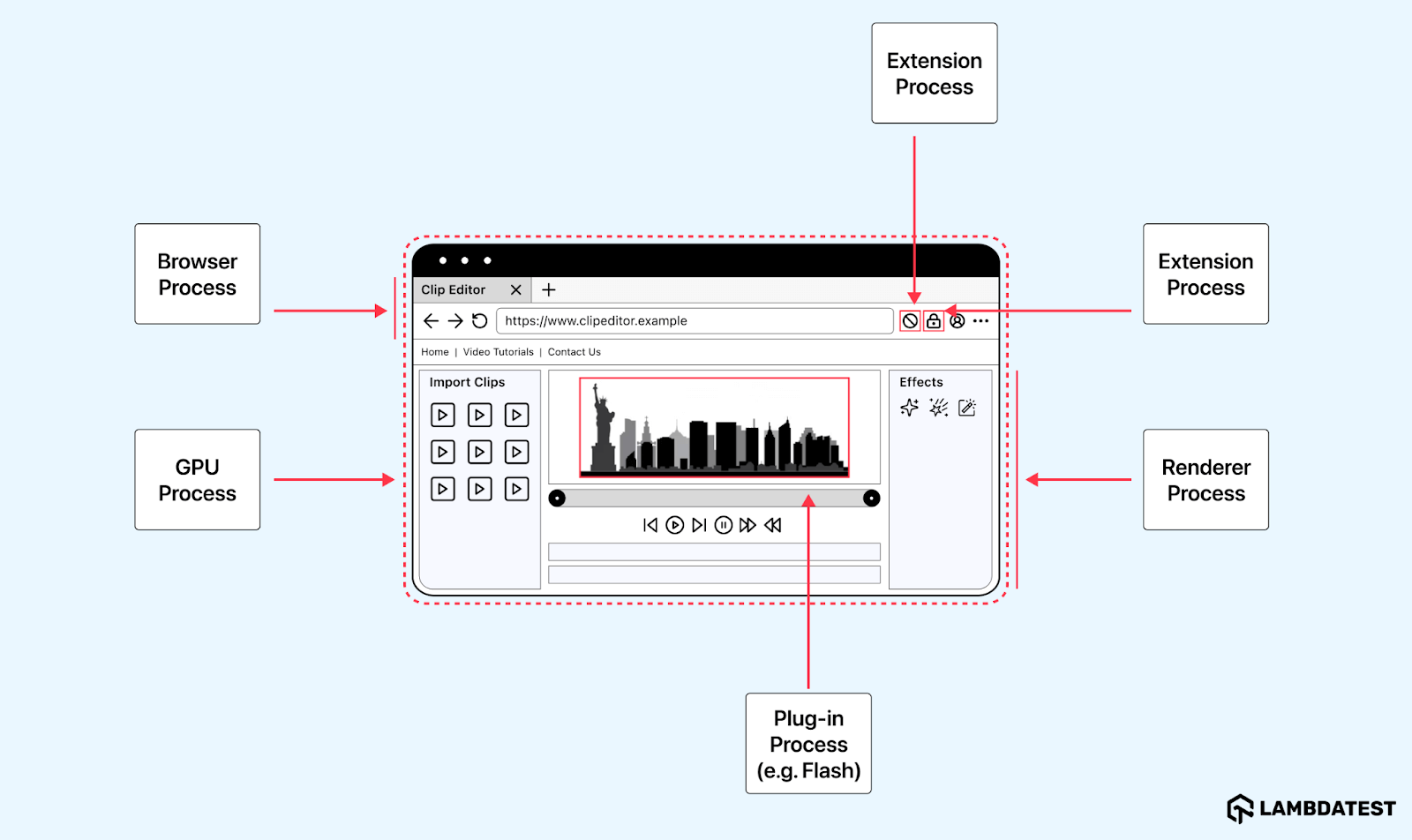 Extension Process

Browser Process

Extension Process

Clip Editor

https://www.clipeditor.example

Home | Video Tutorials | Contact Us

Import Clips

Effects

GPU Process

Renderer Process

Plug-in Process (e.g. Flash)

LAMBDATEST